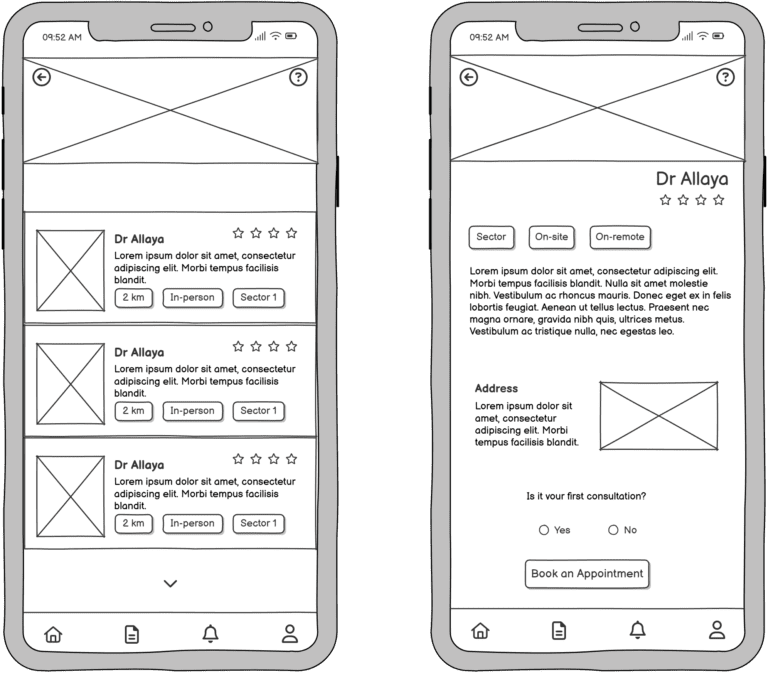 09:52 AM

Dr Allaya

Lorem ipsum dolor sit amet, consectetur adipiscing elit. Morbi tempus facilisis blandit.

2 km In-person Sector 1

Dr Allaya

Lorem ipsum dolor sit amet, consectetur adipiscing elit. Morbi tempus facilisis blandit.

2 km In-person Sector 1

Dr Allaya

Lorem ipsum dolor sit amet, consectetur adipiscing elit. Morbi tempus facilisis blandit.

2 km In-person Sector 1

09:52 AM

Dr Allaya

Sector On-site On-remote

Lorem ipsum dolor sit amet, consectetur adipiscing elit. Morbi tempus facilisis blandit. Nulla sit amet molestie nibh. Vestibulum ac rhoncus mauris. Donec eget ex in felis lobortis feugiat. Aenean ut tellus lectus. Praesent nec magna ornare, gravida nibh quis, ultrices metus. Vestibulum ac tristique nulla, nec egestas leo.

Address

Lorem ipsum dolor sit amet, consectetur adipiscing elit. Morbi tempus facilisis blandit.

Is it your first consultation?

Yes No

Book an Appointment